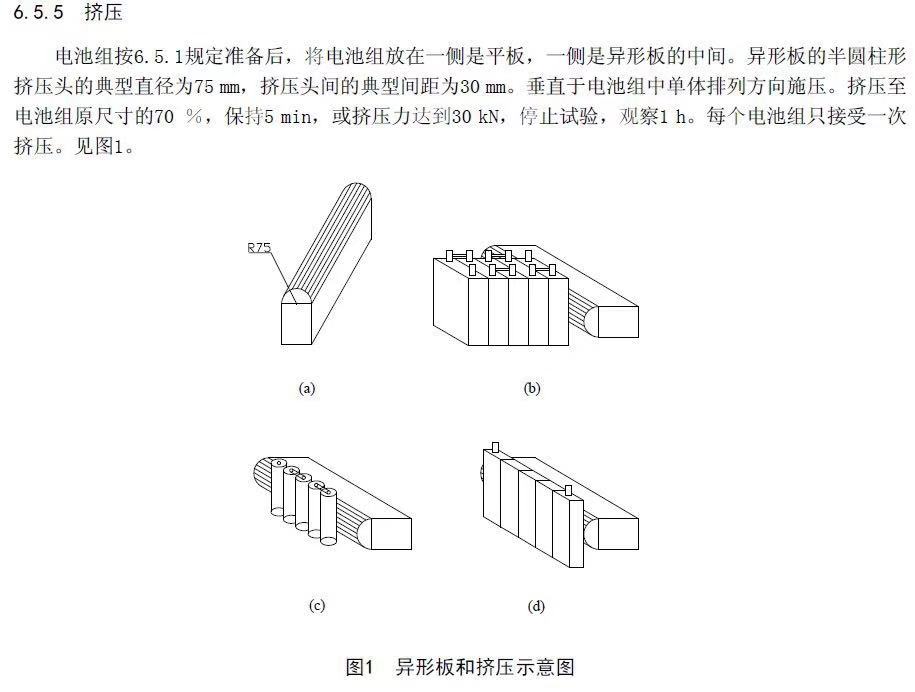 6.5.5 挤压

电池组按6.5.1规定准备后，将电池组放在一侧是平板，一侧是异形板的中间。异形板的半圆柱形挤压头的典型直径为75 mm，挤压头间的典型间距为30 mm。垂直于电池组中单体排列方向施压。挤压至电池组原尺寸的70 %，保持5 min，或挤压力达到30 kN，停止试验，观察1 h。每个电池组只接受一次挤压。见图1。

R75

(a)

(b)

(c)

(d)

图1 异形板和挤压示意图